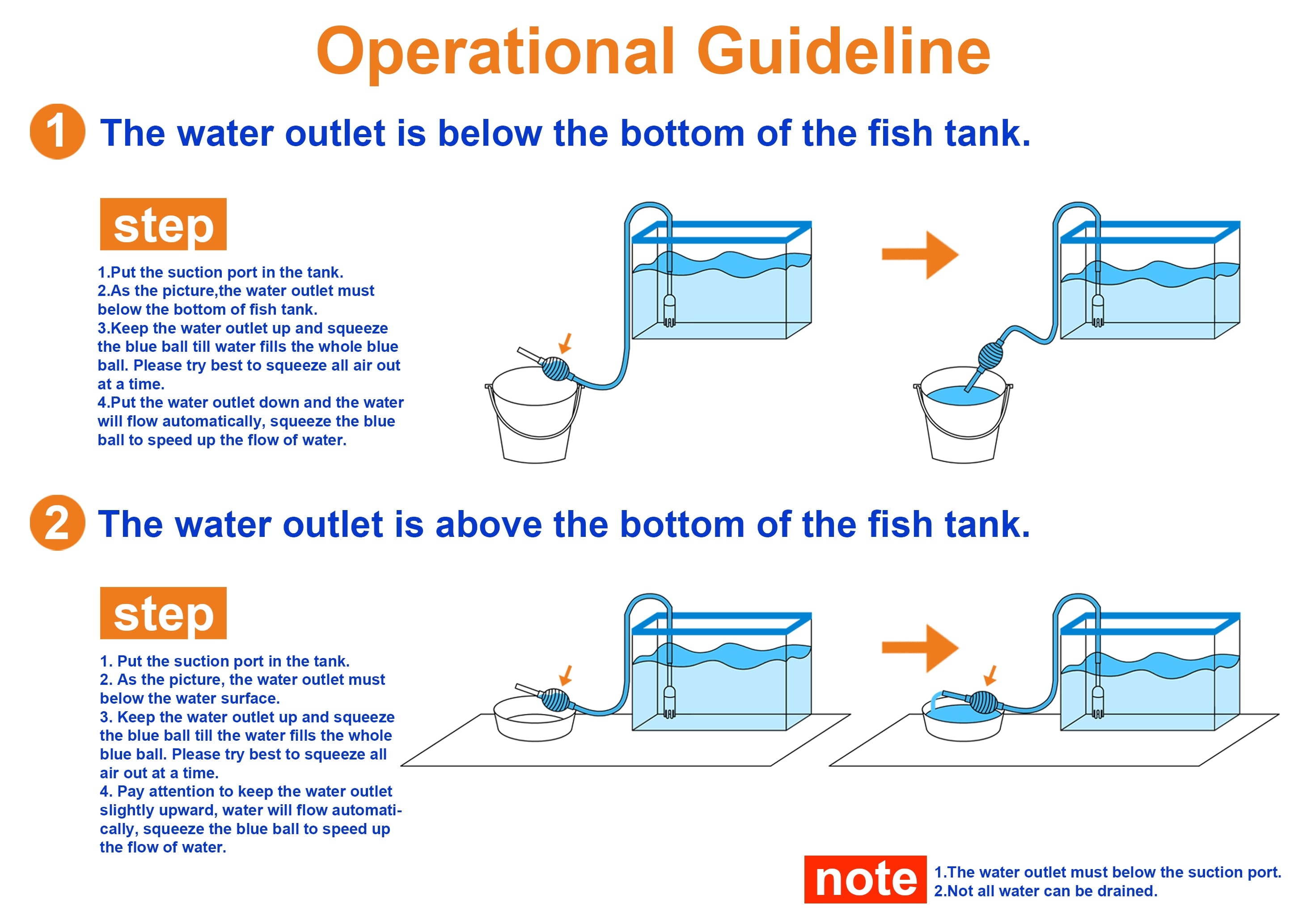 Operational Guideline

1 The water outlet is below the bottom of the fish tank.

step

1.Put the suction port in the tank.
2.As the picture,the water outlet must below the bottom of fish tank.
3.Keep the water outlet up and squeeze the blue ball till water fills the whole blue ball. Please try best to squeeze all air out at a time.
4.Put the water outlet down and the water will flow automatically, squeeze the blue ball to speed up the flow of water.

2 The water outlet is above the bottom of the fish tank.

step

1. Put the suction port in the tank.
2. As the picture, the water outlet must below the water surface.
3. Keep the water outlet up and squeeze the blue ball till the water fills the whole blue ball. Please try best to squeeze all air out at a time.
4. Pay attention to keep the water outlet slightly upward, water will flow automatically, squeeze the blue ball to speed up the flow of water.

note

1.The water outlet must below the suction port.
2.Not all water can be drained.