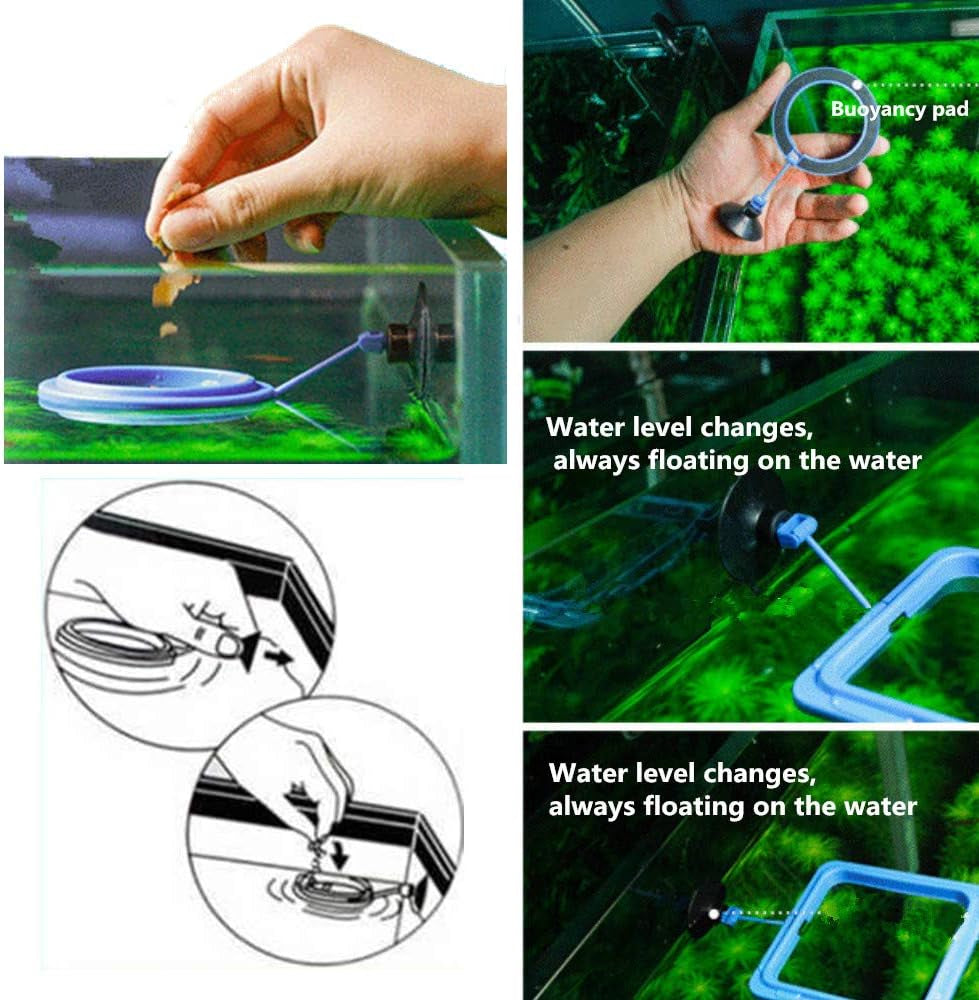 Buoyancy pad

Water level changes, always floating on the water

Water level changes, always floating on the water