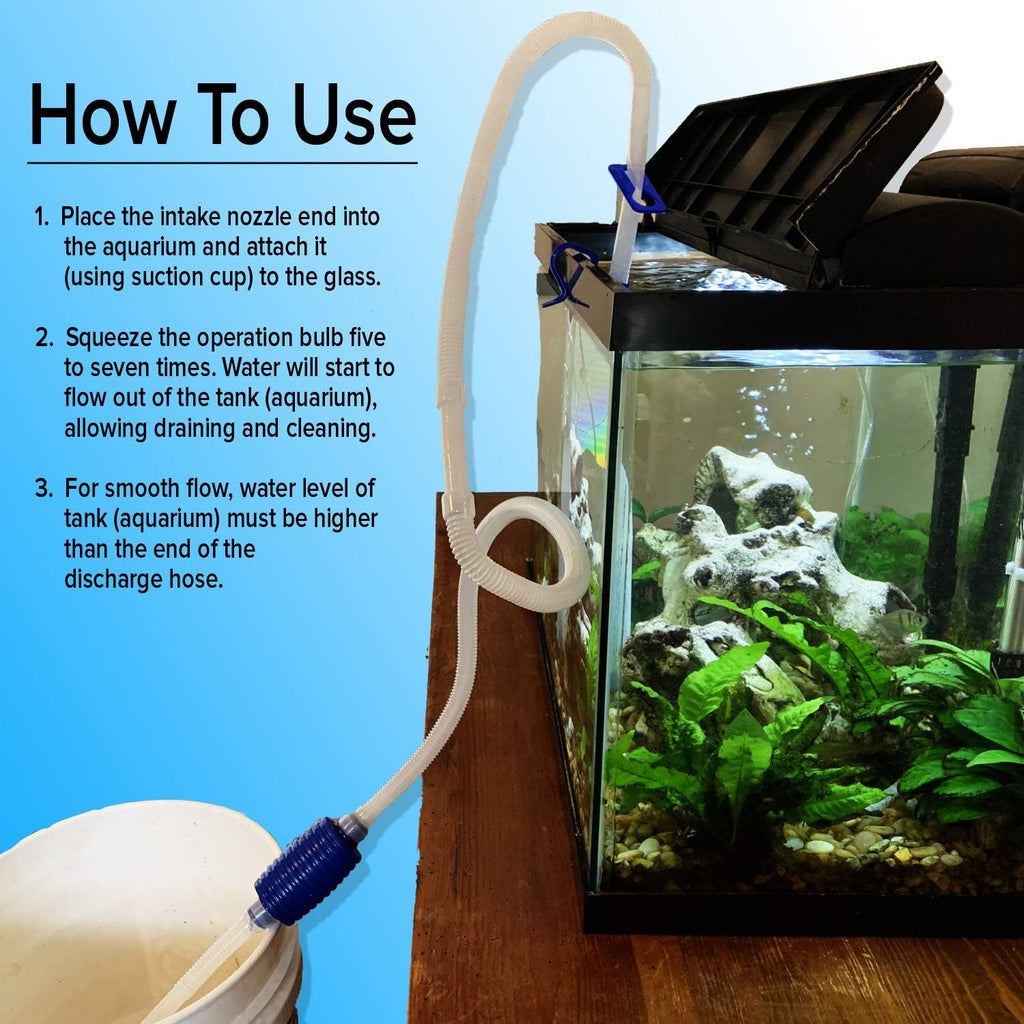 How To Use

1. Place the intake nozzle end into the aquarium and attach it (using suction cup) to the glass.

2. Squeeze the operation bulb five to seven times. Water will start to flow out of the tank (aquarium), allowing draining and cleaning.

3. For smooth flow, water level of tank (aquarium) must be higher than the end of the discharge hose.