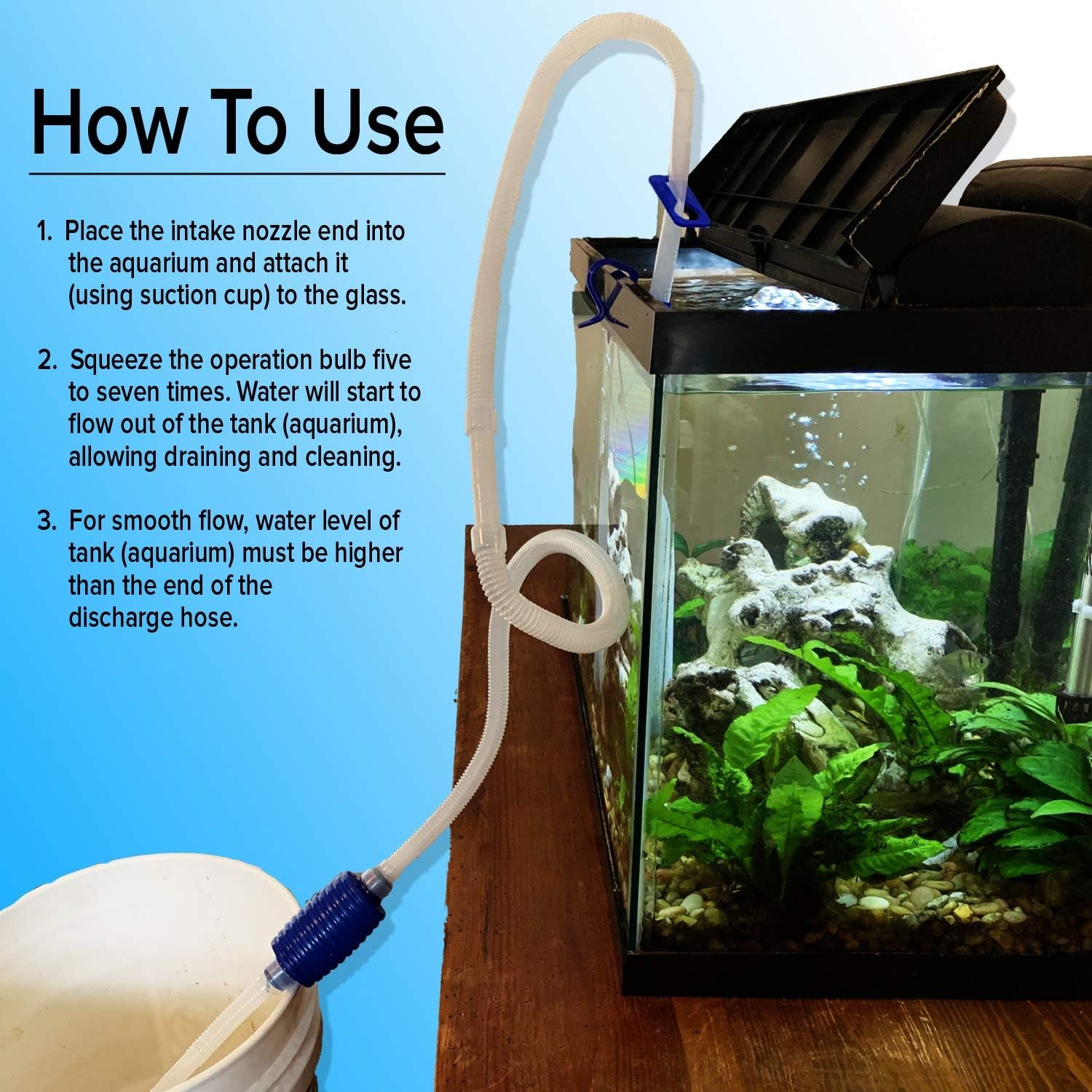 How To Use

1. Place the intake nozzle end into the aquarium and attach it (using suction cup) to the glass.

2. Squeeze the operation bulb five to seven times. Water will start to flow out of the tank (aquarium), allowing draining and cleaning.

3. For smooth flow, water level of tank (aquarium) must be higher than the end of the discharge hose.