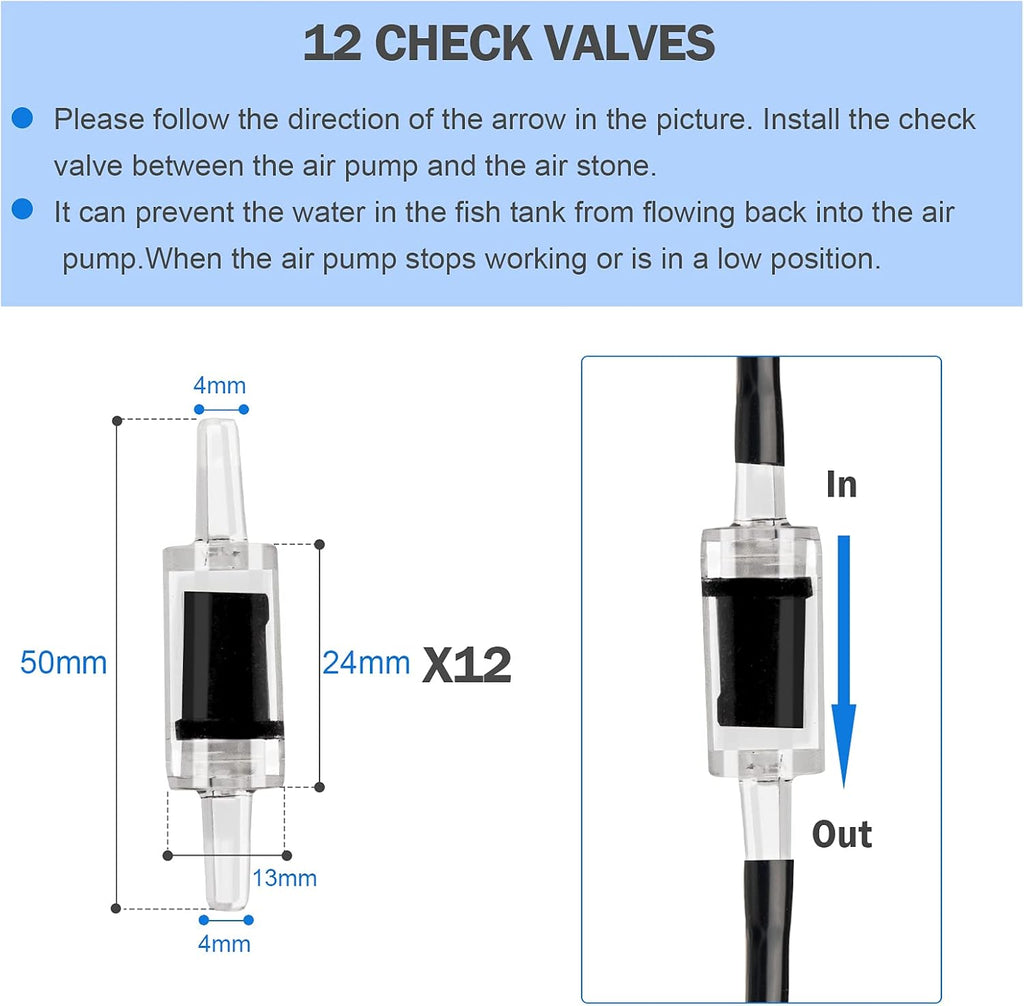 12 CHECK VALVES

Please follow the direction of the arrow in the picture. Install the check valve between the air pump and the air stone.

It can prevent the water in the fish tank from flowing back into the air pump.When the air pump stops working or is in a low position.

4mm

50mm

24mm

X12

13mm

4mm

In

Out