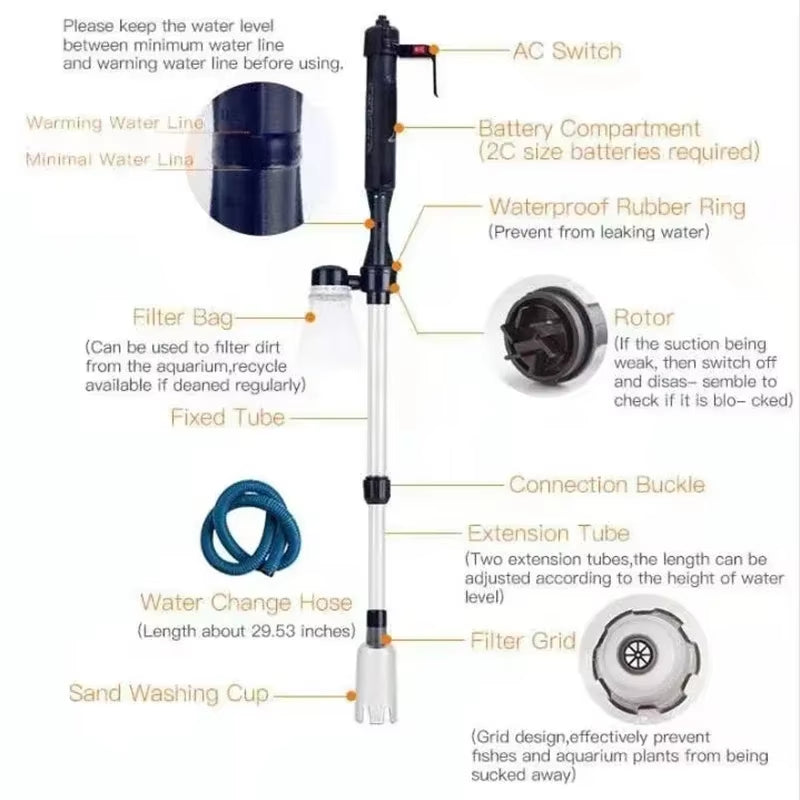 Please keep the water level between minimum water line and warming water line before using.

AC Switch

Warming Water Line

Minimal Water Lina

Battery Compartment (2C size batteries required)

Waterproof Rubber Ring
(Prevent from leaking water)

Filter Bag
(Can be used to filter dirt from the aquarium,recycle available if deaned regularly)

Rotor
(If the suction being weak, then switch off and disas- semble to check if it is blo- cked)

Fixed Tube

Connection Buckle

Extension Tube
(Two extension tubes,the length can be adjusted according to the height of water level)

Water Change Hose
(Length about 29.53 inches)

Filter Grid

Sand Washing Cup

(Grid design,effectively prevent fishes and aquarium plants from being sucked away)